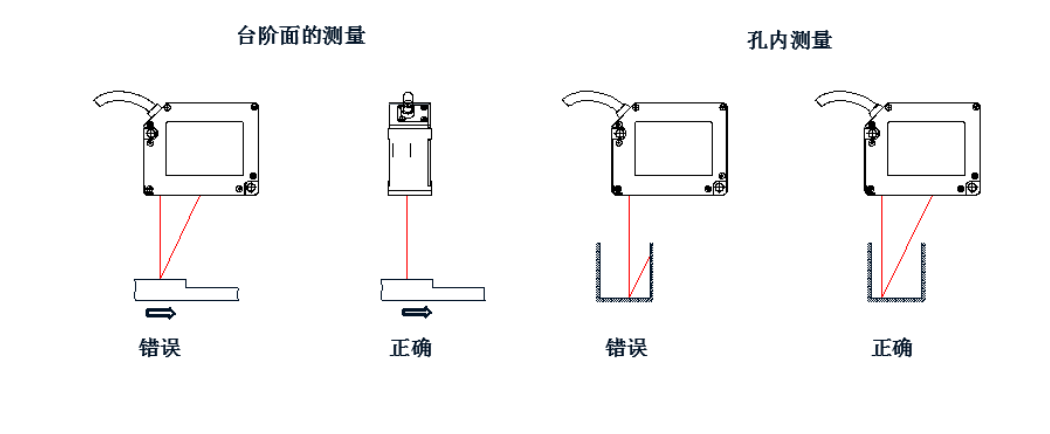 台阶面的测量

孔内测量

错误

正确

错误

正确