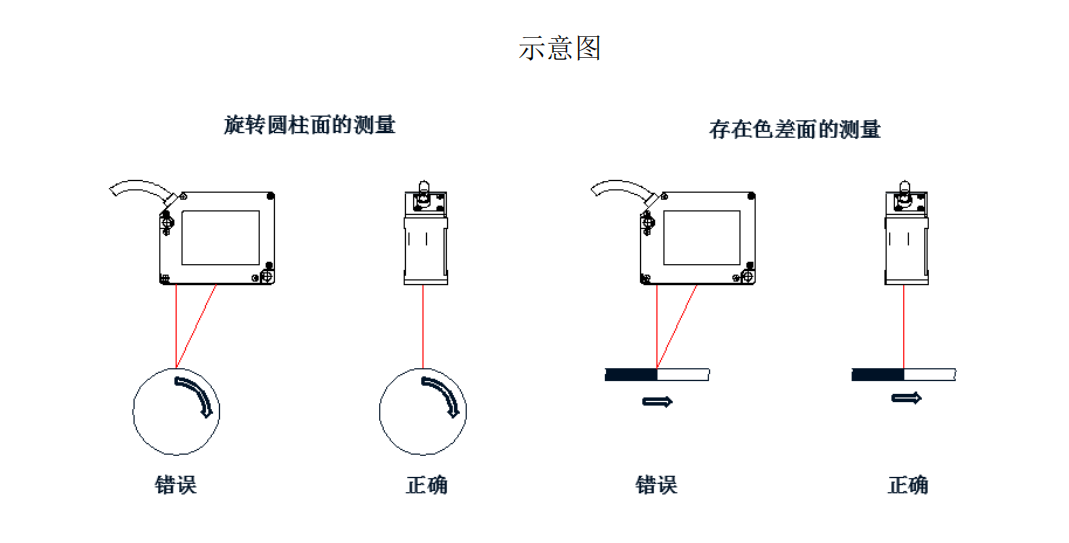 示意图

旋转圆柱面的测量

错误

正确

存在色差面的测量

错误

正确